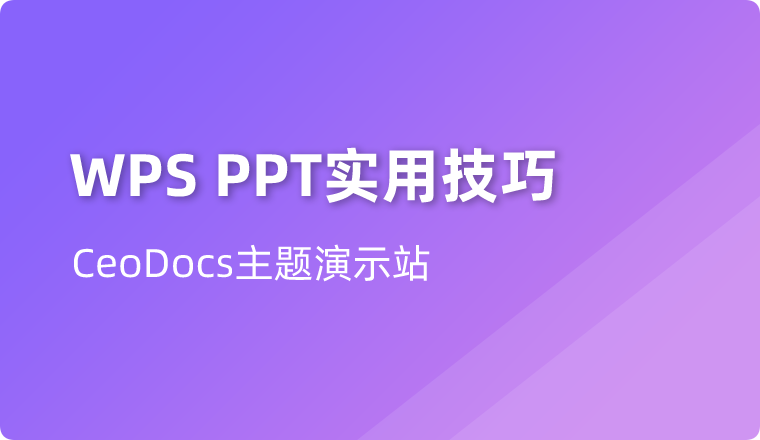 WPS PPT实用技巧

CeoDocs主题演示站